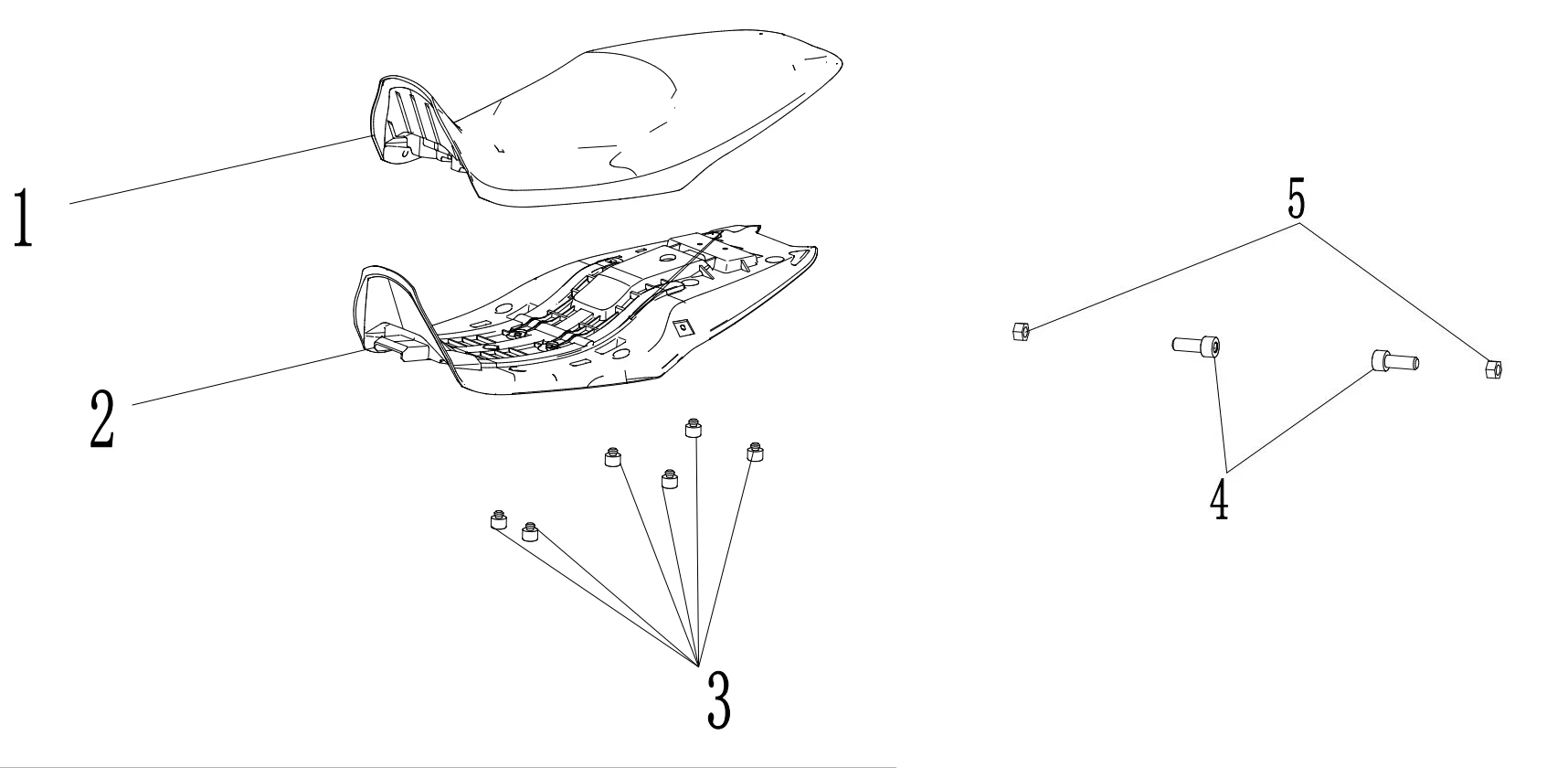 1
2
3
5
4